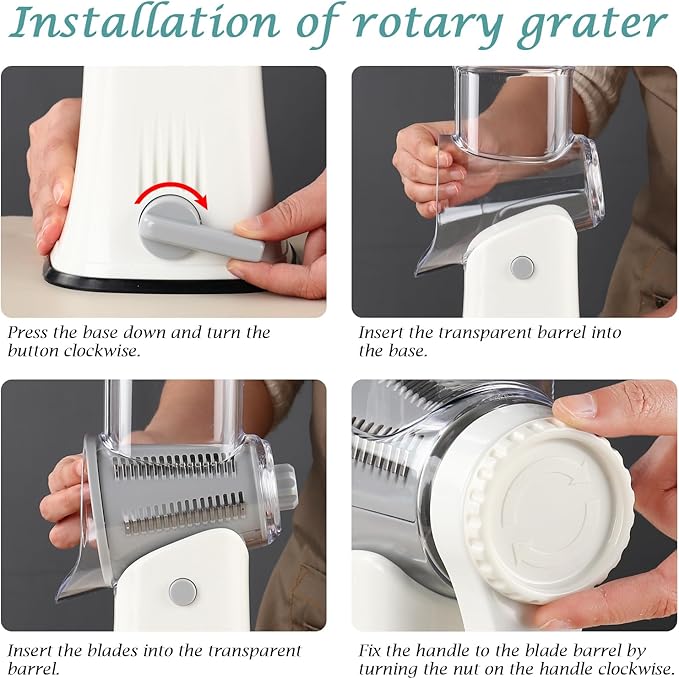 Installation of rotary grater

Press the base down and turn the button clockwise.

Insert the transparent barrel into the base.

Insert the blades into the transparent barrel.

Fix the handle to the blade barrel by turning the nut on the handle clockwise.