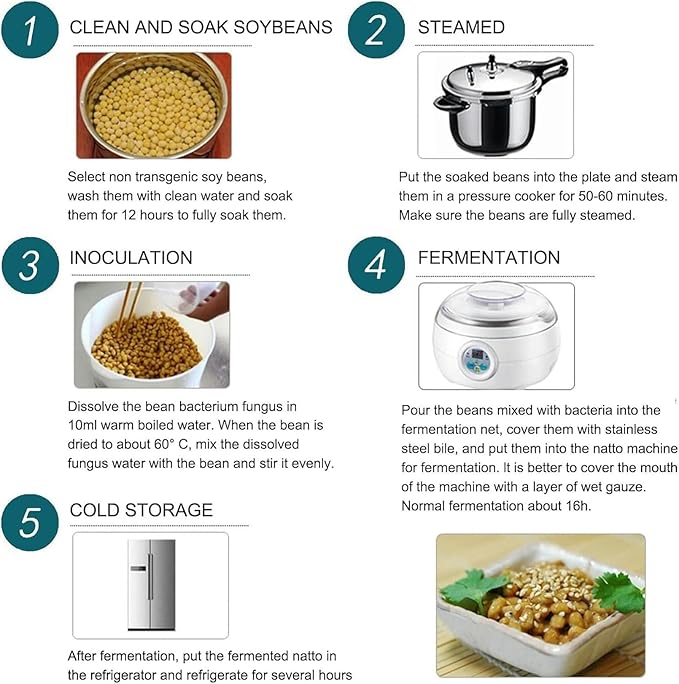 1 CLEAN AND SOAK SOYBEANS

Select non transgenic soy beans, wash them with clean water and soak them for 12 hours to fully soak them.

2 STEAMED

Put the soaked beans into the plate and steam them in a pressure cooker for 50-60 minutes. Make sure the beans are fully steamed.

3 INOCULATION

Dissolve the bean bacterium fungus in 10ml warm boiled water. When the bean is dried to about 60° C, mix the dissolved fungus water with the bean and stir it evenly.

4 FERMENTATION

Pour the beans mixed with bacteria into the fermentation net, cover them with stainless steel bile, and put them into the natto machine for fermentation. It is better to cover the mouth of the machine with a layer of wet gauze. Normal fermentation about 16h.

5 COLD STORAGE

After fermentation, put the fermented natto in the refrigerator and refrigerate for several hours