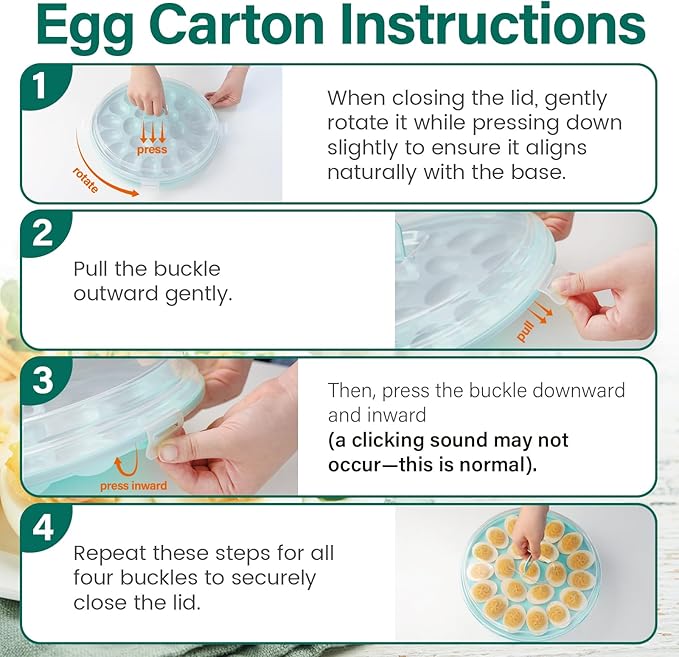 Egg Carton Instructions

1

press

rotate

When closing the lid, gently rotate it while pressing down slightly to ensure it aligns naturally with the base.

2

Pull the buckle outward gently.

pull

3

press inward

Then, press the buckle downward and inward
(a clicking sound may not occur—this is normal).

4

Repeat these steps for all four buckles to securely close the lid.