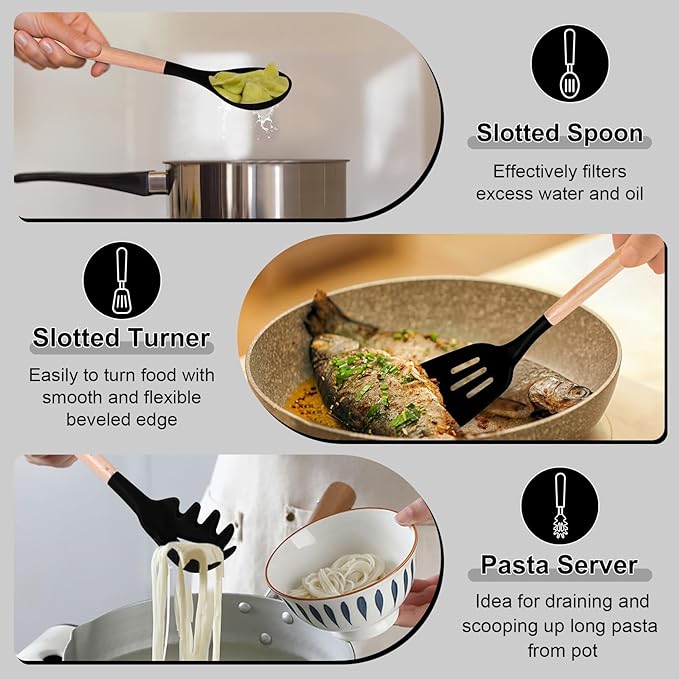 Slotted Spoon

Effectively filters excess water and oil

Slotted Turner

Easily to turn food with smooth and flexible beveled edge

Pasta Server

Idea for draining and scooping up long pasta from pot