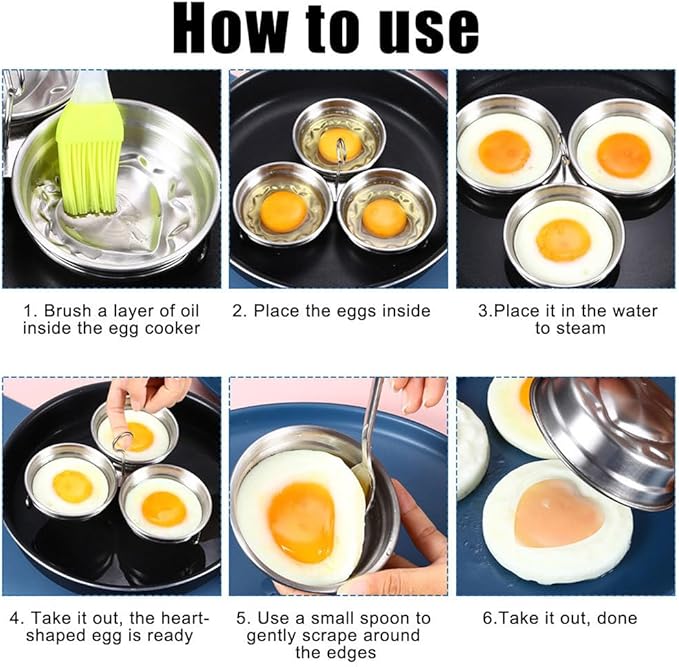 How to use

1. Brush a layer of oil inside the egg cooker

2. Place the eggs inside

3.Place it in the water to steam

4. Take it out, the heart-shaped egg is ready

5. Use a small spoon to gently scrape around the edges

6.Take it out, done