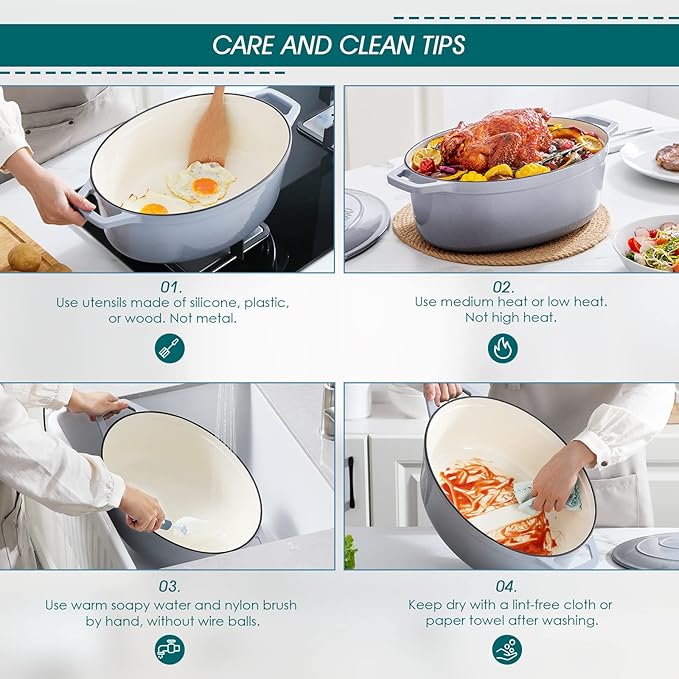 CARE AND CLEAN TIPS

01.
Use utensils made of silicone, plastic, or wood. Not metal.

02.
Use medium heat or low heat. Not high heat.

03.
Use warm soapy water and nylon brush by hand, without wire balls.

04.
Keep dry with a lint-free cloth or paper towel after washing.