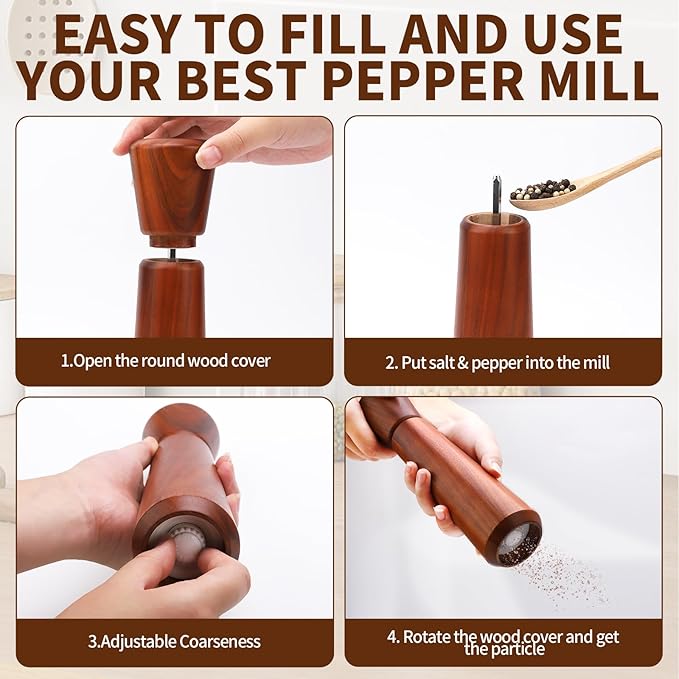 EASY TO FILL AND USE
YOUR BEST PEPPER MILL

1.Open the round wood cover

2. Put salt & pepper into the mill

3.Adjustable Coarseness

4. Rotate the wood cover and get the particle