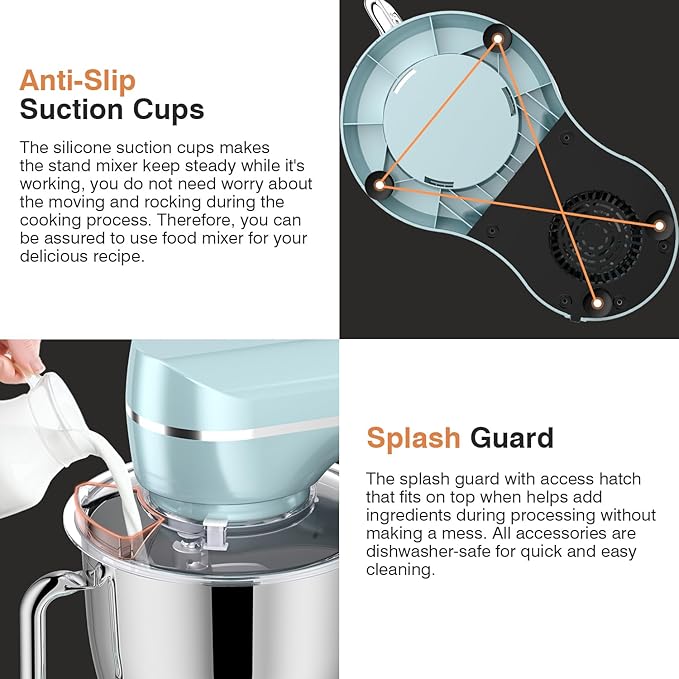 Anti-Slip
Suction Cups

The silicone suction cups makes the stand mixer keep steady while it's working, you do not need worry about the moving and rocking during the cooking process. Therefore, you can be assured to use food mixer for your delicious recipe.

Splash Guard

The splash guard with access hatch that fits on top when helps add ingredients during processing without making a mess. All accessories are dishwasher-safe for quick and easy cleaning.