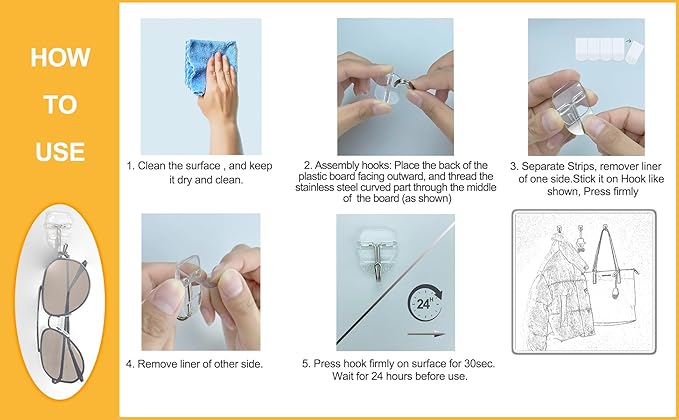 HOW TO USE

1. Clean the surface , and keep it dry and clean.

2. Assembly hooks: Place the back of the plastic board facing outward, and thread the stainless steel curved part through the middle of the board (as shown)

3. Separate Strips, remover liner of one side.Stick it on Hook like shown, Press firmly

4. Remove liner of other side.

24H

5. Press hook firmly on surface for 30sec. Wait for 24 hours before use.