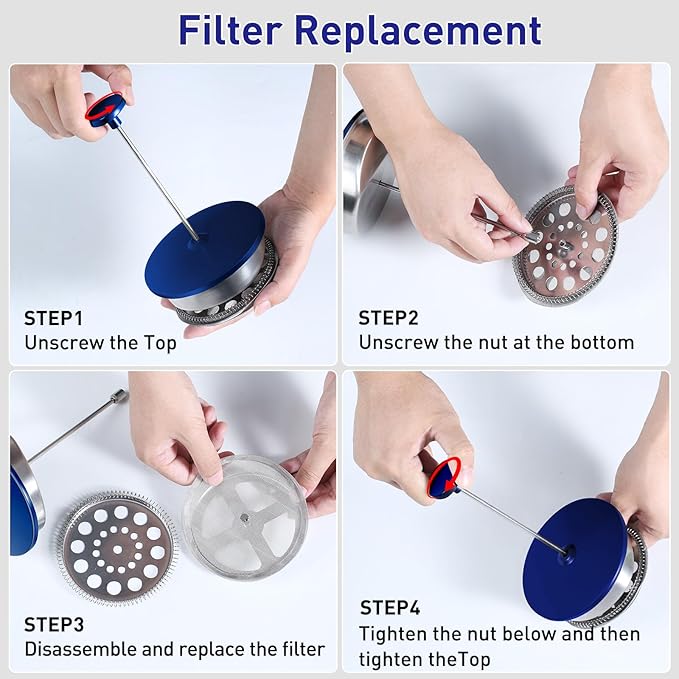 Filter Replacement

STEP1
Unscrew the Top

STEP2
Unscrew the nut at the bottom

STEP3
Disassemble and replace the filter

STEP4
Tighten the nut below and then tighten theTop