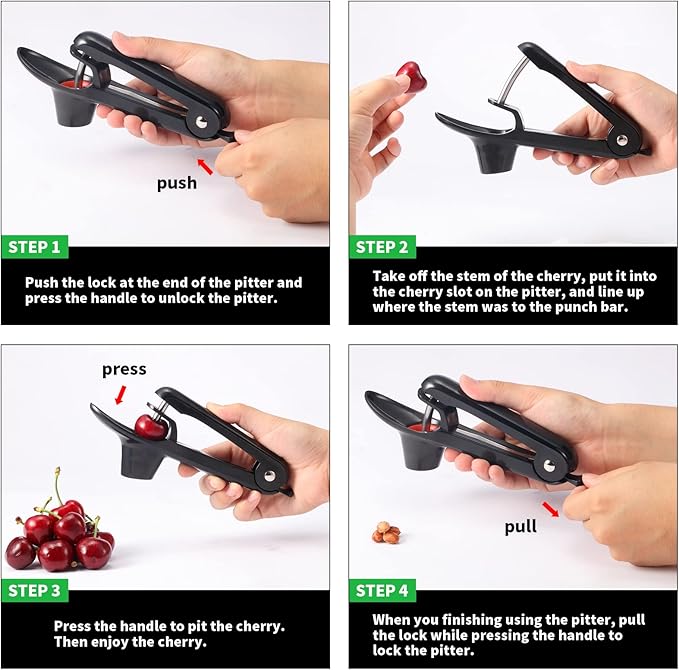 push

STEP 1

Push the lock at the end of the pitter and press the handle to unlock the pitter.

STEP 2

Take off the stem of the cherry, put it into the cherry slot on the pitter, and line up where the stem was to the punch bar.

press

STEP 3

Press the handle to pit the cherry. Then enjoy the cherry.

pull

STEP 4

When you finishing using the pitter, pull the lock while pressing the handle to lock the pitter.