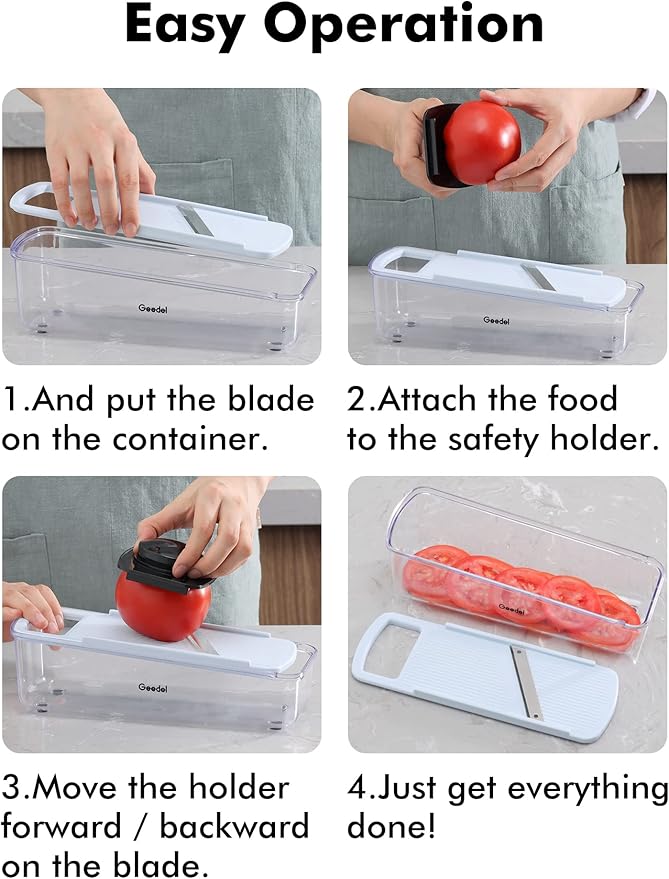 Easy Operation

Geedel

Geedel

1.And put the blade on the container.

2.Attach the food to the safety holder.

Geedel

Geedel

3.Move the holder forward / backward on the blade.

4.Just get everything done!