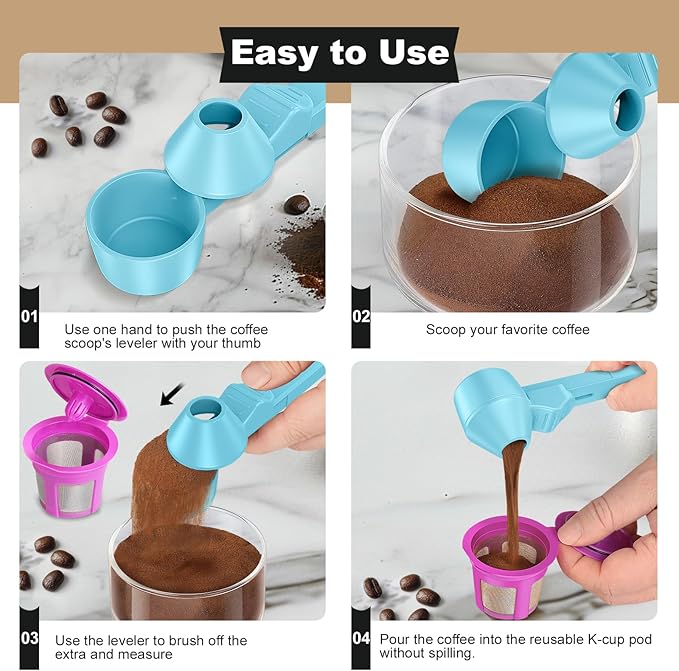 Easy to Use

01 Use one hand to push the coffee scoop's leveler with your thumb

02 Scoop your favorite coffee

03 Use the leveler to brush off the extra and measure

04 Pour the coffee into the reusable K-cup pod without spilling.