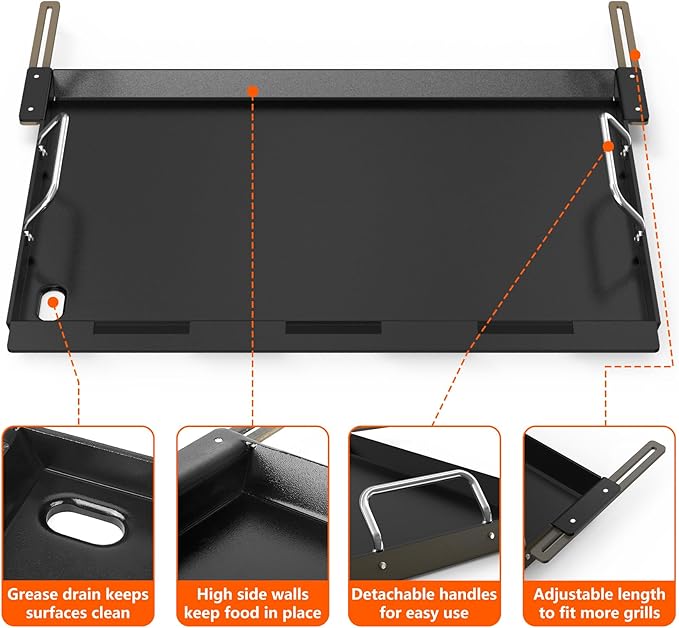 Grease drain keeps surfaces clean

High side walls keep food in place

Detachable handles for easy use

Adjustable length to fit more grills