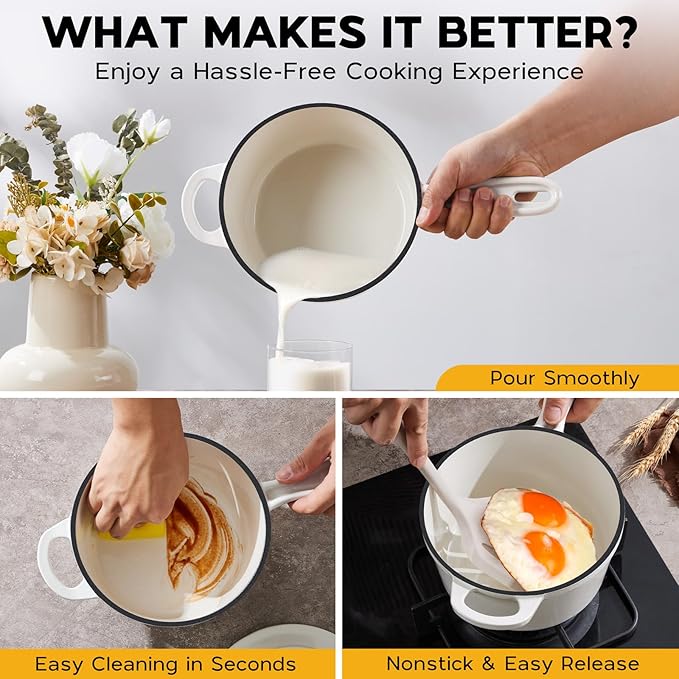 WHAT MAKES IT BETTER?
Enjoy a Hassle-Free Cooking Experience

Pour Smoothly

Easy Cleaning in Seconds

Nonstick & Easy Release