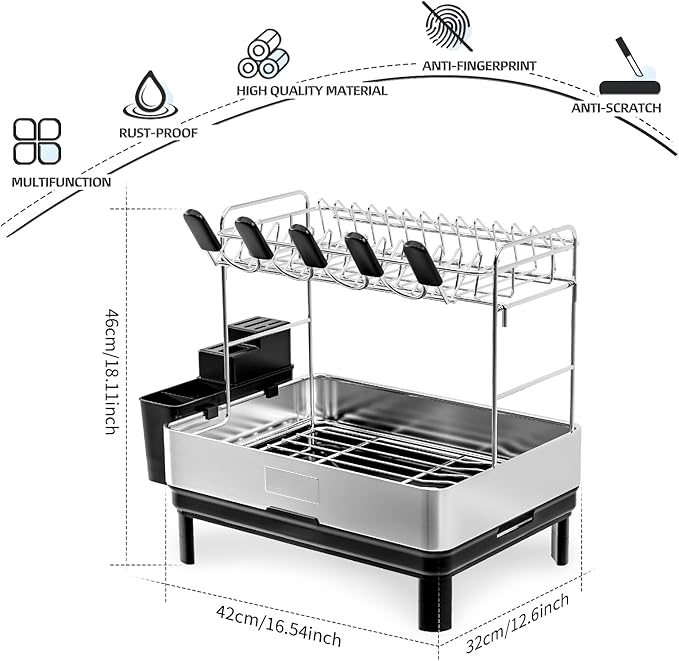 MULTIFUNCTION

RUST-PROOF

HIGH QUALITY MATERIAL

ANTI-FINGERPRINT

ANTI-SCRATCH

46cm/18.11inch

42cm/16.54inch

32cm/12.6inch