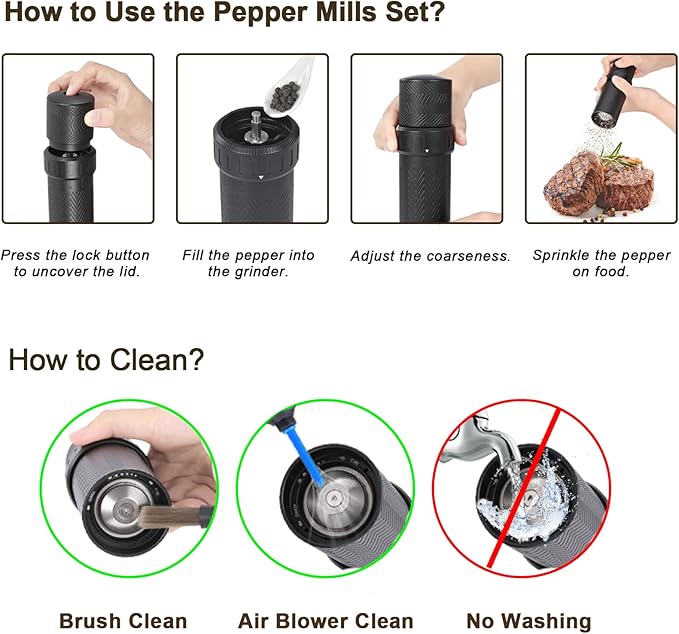 How to Use the Pepper Mills Set?

Press the lock button to uncover the lid.

Fill the pepper into the grinder.

Adjust the coarseness.

Sprinkle the pepper on food.

How to Clean?

Brush Clean

Air Blower Clean

No Washing