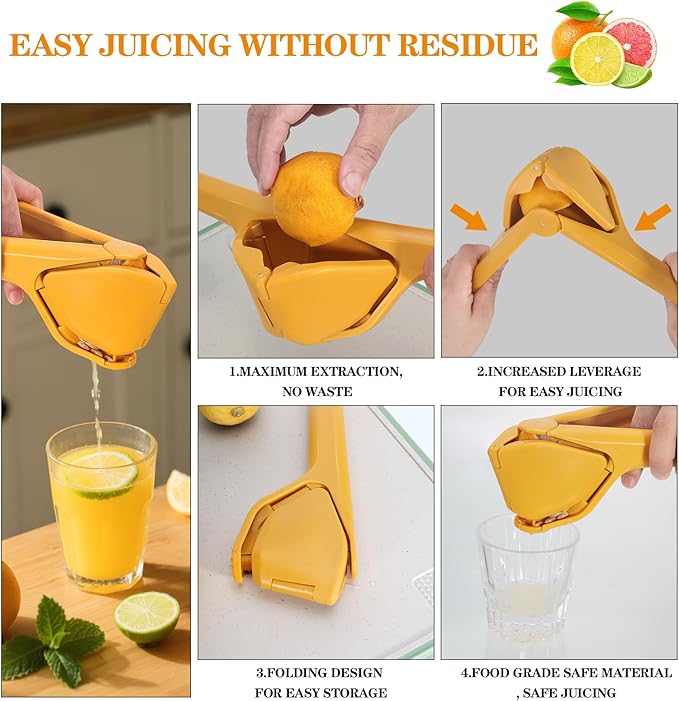 EASY JUICING WITHOUT RESIDUE

1.MAXIMUM EXTRACTION, NO WASTE

2.INCREASED LEVERAGE FOR EASY JUICING

3.FOLDING DESIGN FOR EASY STORAGE

4.FOOD GRADE SAFE MATERIAL , SAFE JUICING