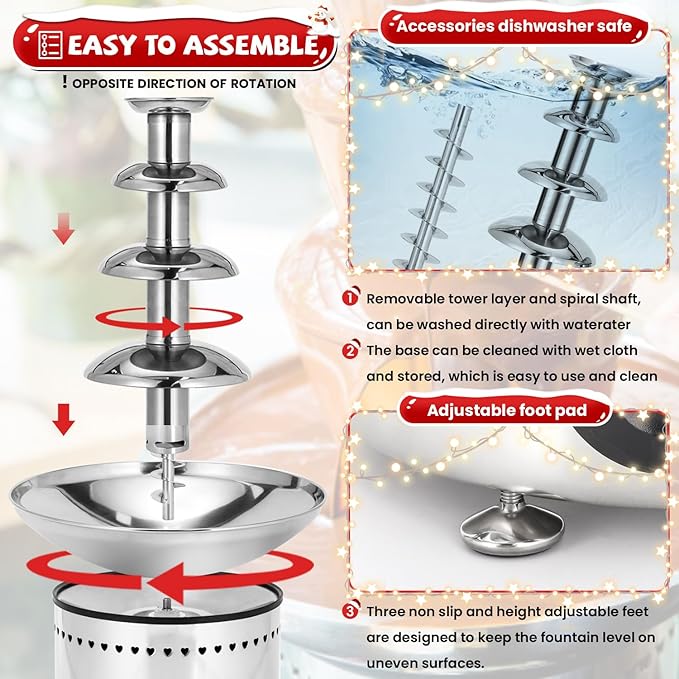 EASY TO ASSEMBLE

! OPPOSITE DIRECTION OF ROTATION

Accessories dishwasher safe

1 Removable tower layer and spiral shaft, can be washed directly with waterater

2 The base can be cleaned with wet cloth and stored, which is easy to use and clean

Adjustable foot pad

3 Three non slip and height adjustable feet are designed to keep the fountain level on uneven surfaces.