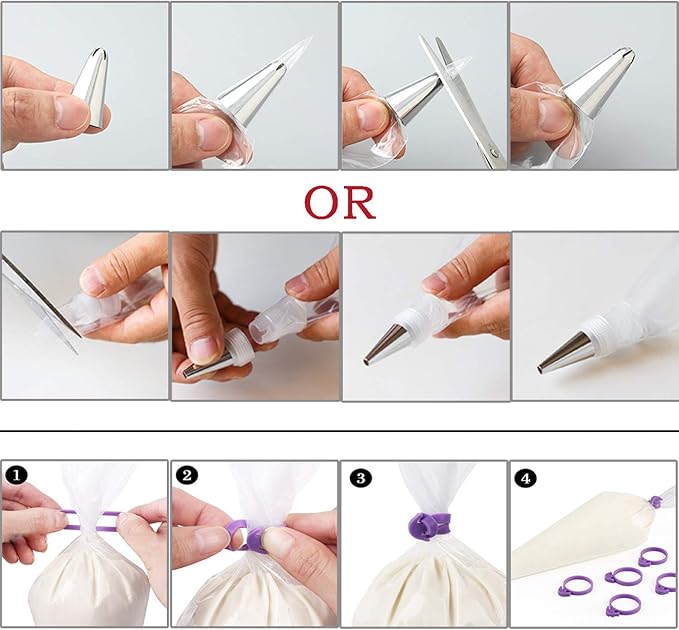 OR

1

2

3

4