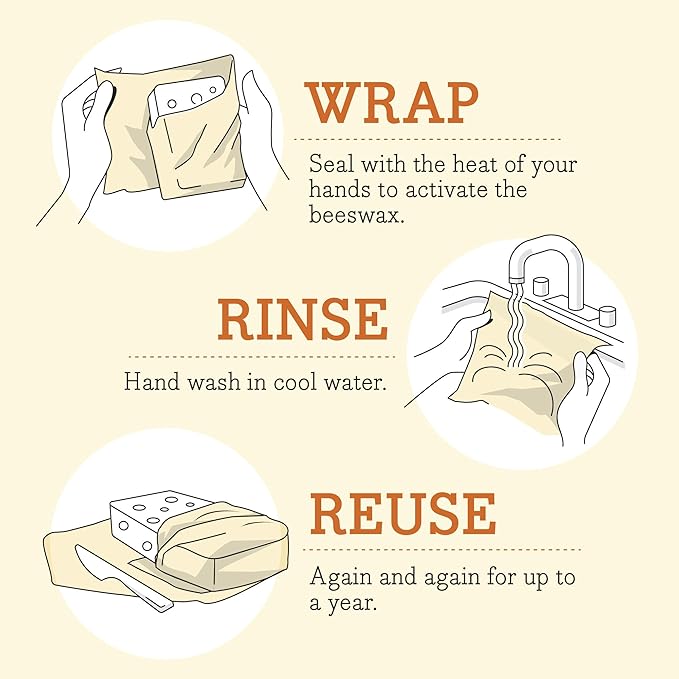 WRAP

Seal with the heat of your hands to activate the beeswax.

RINSE

Hand wash in cool water.

REUSE

Again and again for up to a year.