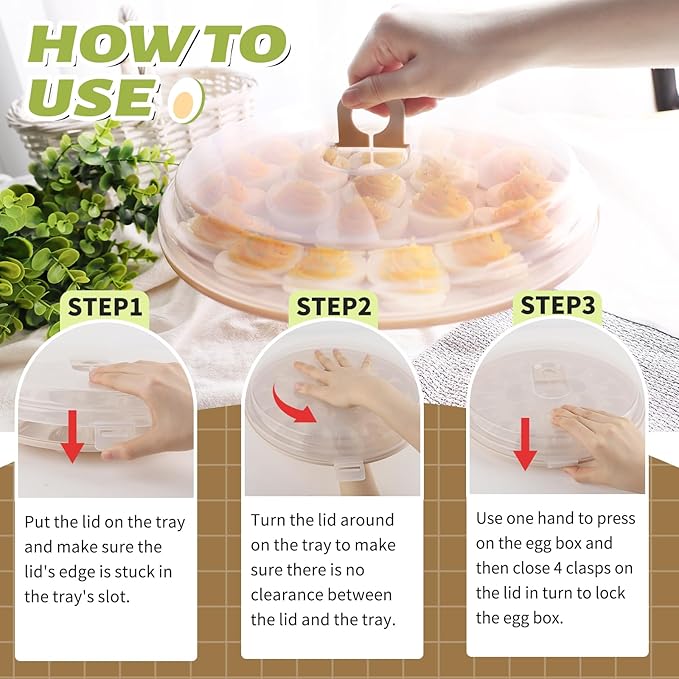 HOW TO USE

STEP1

Put the lid on the tray and make sure the lid's edge is stuck in the tray's slot.

STEP2

Turn the lid around on the tray to make sure there is no clearance between the lid and the tray.

STEP3

Use one hand to press on the egg box and then close 4 clasps on the lid in turn to lock the egg box.