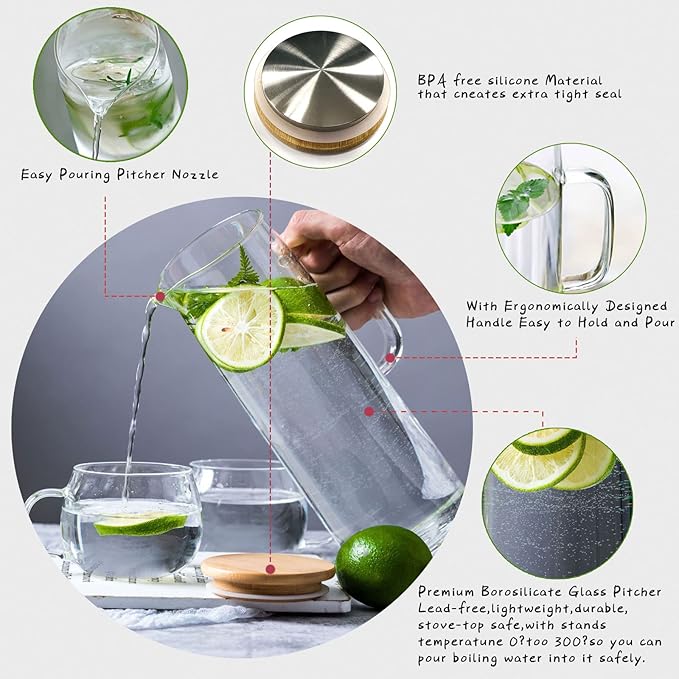 Easy Pouring Pitcher Nozzle

BPA free silicone Material that cneates extra tight seal

With Ergonomically Designed Handle Easy to Hold and Pour

Premium Borosilicate Glass Pitcher Lead-free,lightweight,durable, stove-top safe,with stands temperatune 0?too 300?so you can pour boiling water into it safely.