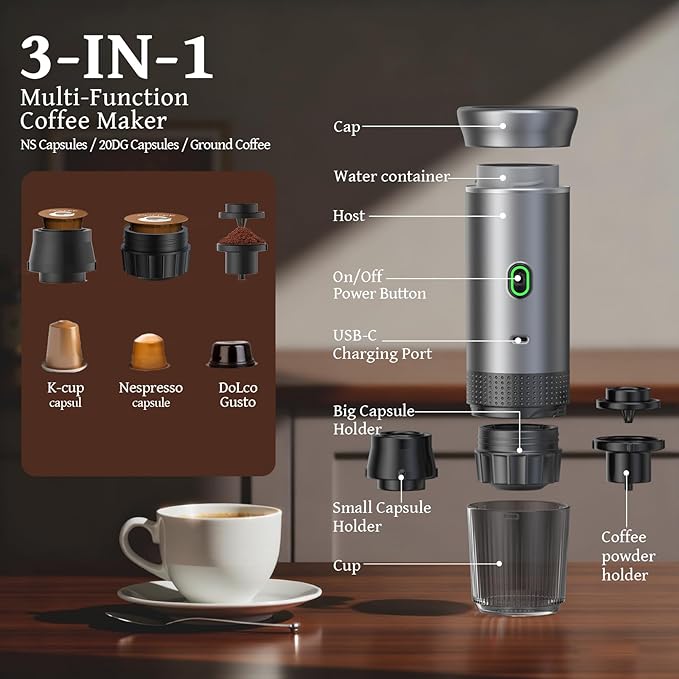 3-IN-1
Multi-Function Coffee Maker
NS Capsules / 20DG Capsules / Ground Coffee

K-cup capsul

Nespresso capsule

DoLco Gusto

Cap

Water container

Host

On/Off Power Button

USB-C Charging Port

Big Capsule Holder

Small Capsule Holder

Cup

Coffee powder holder