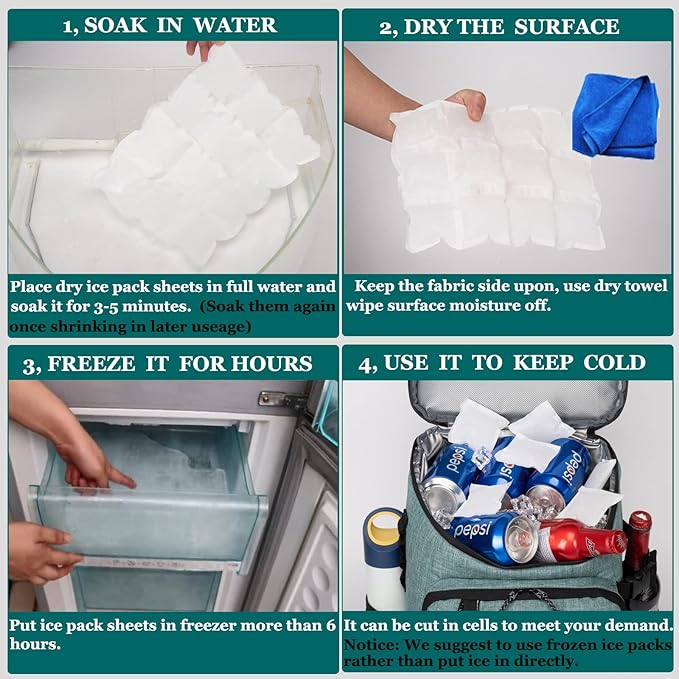 1, SOAK IN WATER

Place dry ice pack sheets in full water and soak it for 3-5 minutes. (Soak them again once shrinking in later useage)

2, DRY THE SURFACE

Keep the fabric side upon, use dry towel wipe surface moisture off.

3, FREEZE IT FOR HOURS

Put ice pack sheets in freezer more than 6 hours.

4, USE IT TO KEEP COLD

pepsi pepsi pepsi pepsi

It can be cut in cells to meet your demand.

Notice: We suggest to use frozen ice packs rather than put ice in directly.