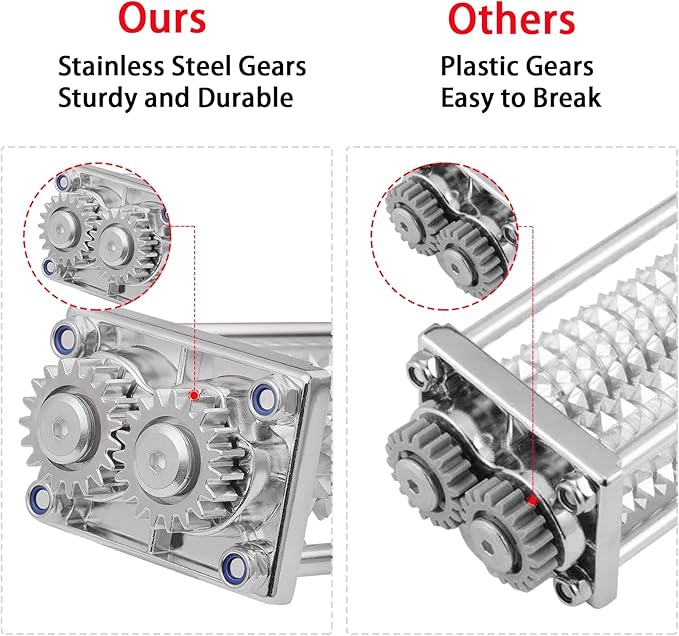 Ours

Stainless Steel Gears
Sturdy and Durable

Others

Plastic Gears
Easy to Break