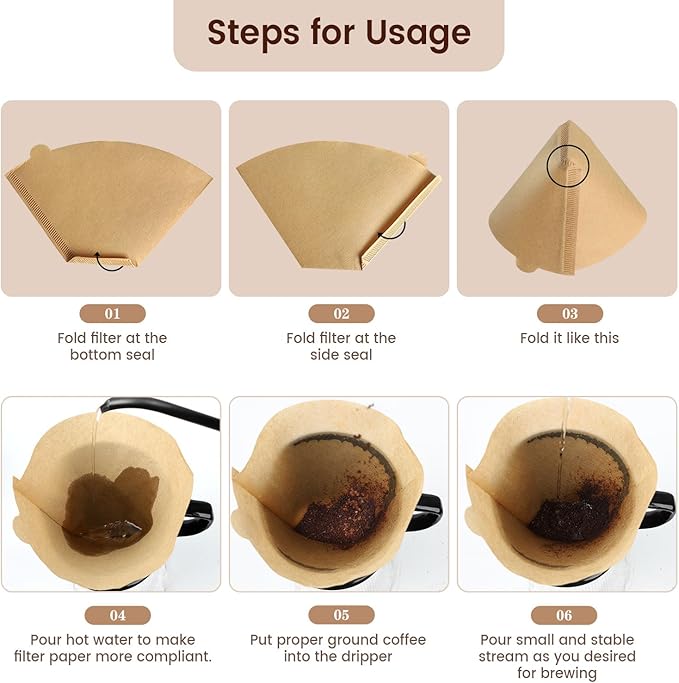 Steps for Usage

01

Fold filter at the bottom seal

02

Fold filter at the side seal

03

Fold it like this

04

Pour hot water to make filter paper more compliant.

05

Put proper ground coffee into the dripper

06

Pour small and stable stream as you desired for brewing