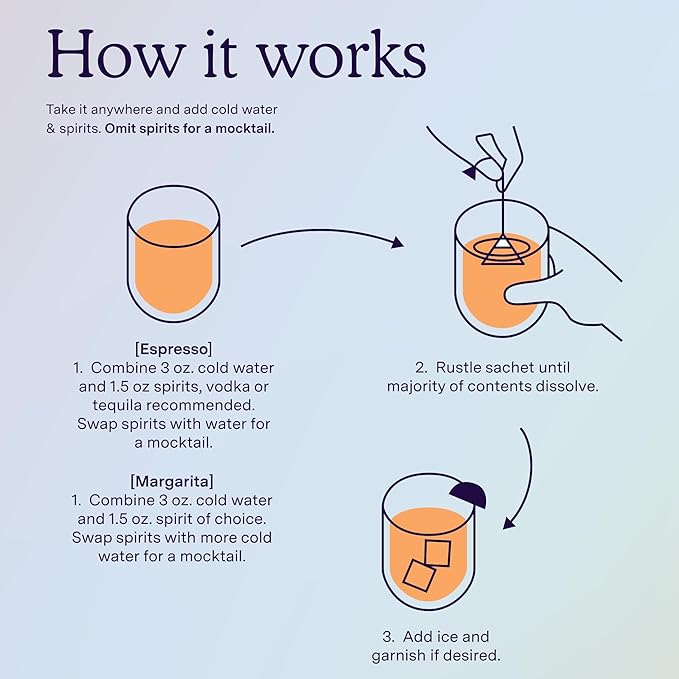 How it works

Take it anywhere and add cold water & spirits. Omit spirits for a mocktail.

[Espresso]
1. Combine 3 oz. cold water and 1.5 oz spirits, vodka or tequila recommended. Swap spirits with water for a mocktail.

[Margarita]
1. Combine 3 oz. cold water and 1.5 oz. spirit of choice. Swap spirits with more cold water for a mocktail.

2. Rustle sachet until majority of contents dissolve.

3. Add ice and garnish if desired.