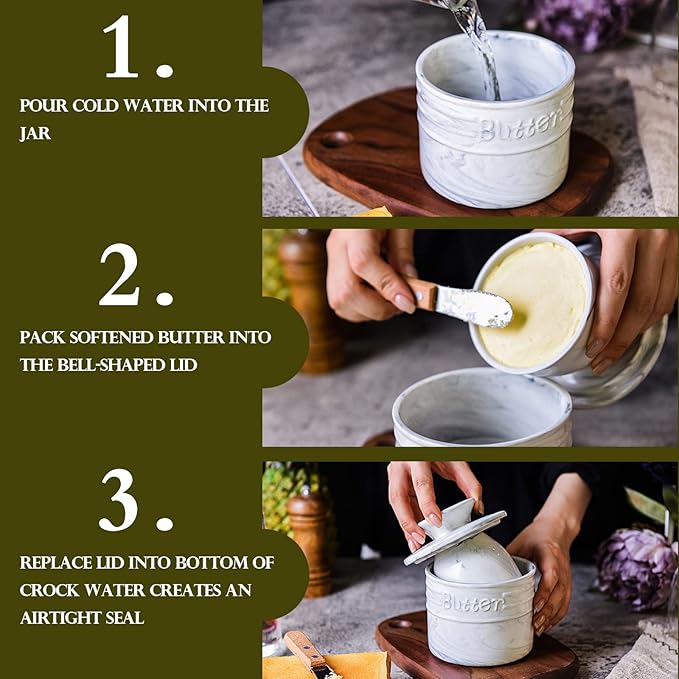 1.

POUR COLD WATER INTO THE JAR

Butter

2.

PACK SOFTENED BUTTER INTO THE BELL-SHAPED LID

3.

REPLACE LID INTO BOTTOM OF CROCK WATER CREATES AN AIRTIGHT SEAL

Butter