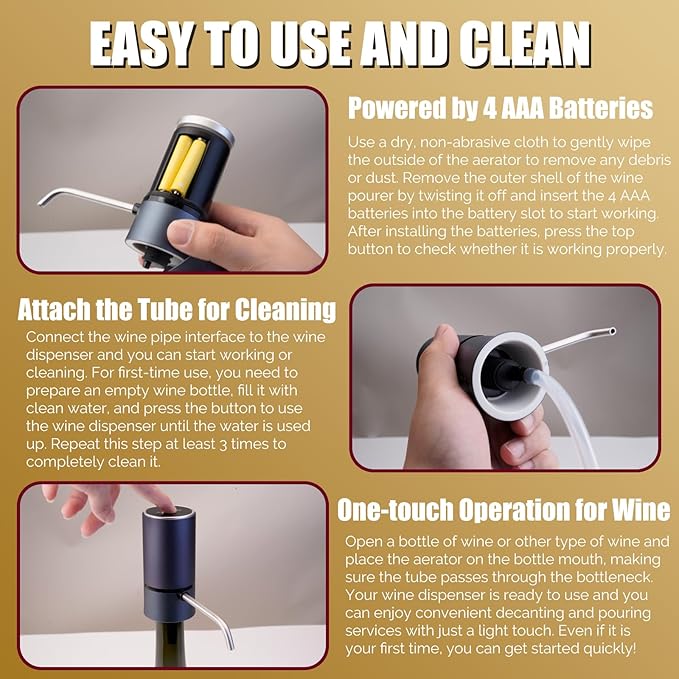 EASY TO USE AND CLEAN

Powered by 4 AAA Batteries

Use a dry, non-abrasive cloth to gently wipe the outside of the aerator to remove any debris or dust. Remove the outer shell of the wine pourer by twisting it off and insert the 4 AAA batteries into the battery slot to start working. After installing the batteries, press the top button to check whether it is working properly.

Attach the Tube for Cleaning

Connect the wine pipe interface to the wine dispenser and you can start working or cleaning. For first-time use, you need to prepare an empty wine bottle, fill it with clean water, and press the button to use the wine dispenser until the water is used up. Repeat this step at least 3 times to completely clean it.

One-touch Operation for Wine

Open a bottle of wine or other type of wine and place the aerator on the bottle mouth, making sure the tube passes through the bottleneck. Your wine dispenser is ready to use and you can enjoy convenient decanting and pouring services with just a light touch. Even if it is your first time, you can get started quickly!