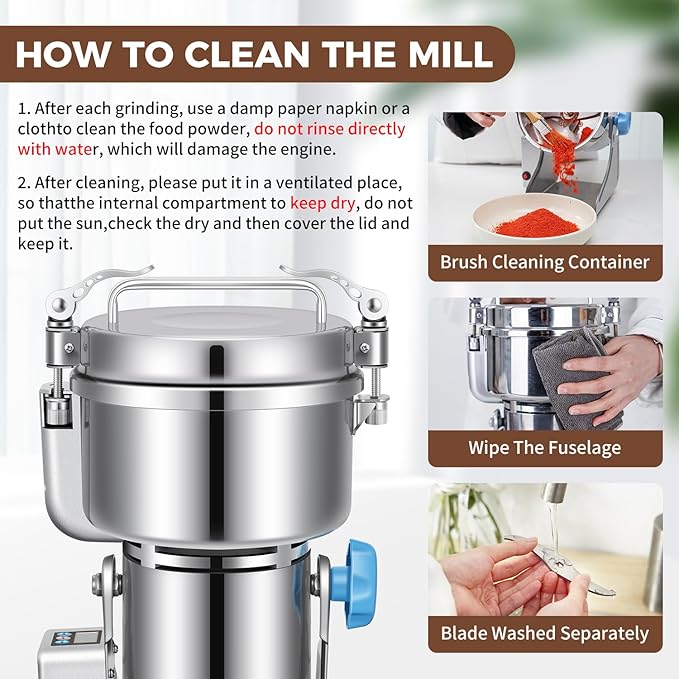 HOW TO CLEAN THE MILL

1. After each grinding, use a damp paper napkin or a clothto clean the food powder, do not rinse directly with water, which will damage the engine.

2. After cleaning, please put it in a ventilated place, so thatthe internal compartment to keep dry, do not put the sun,check the dry and then cover the lid and keep it.

Brush Cleaning Container

Wipe The Fuselage

Blade Washed Separately