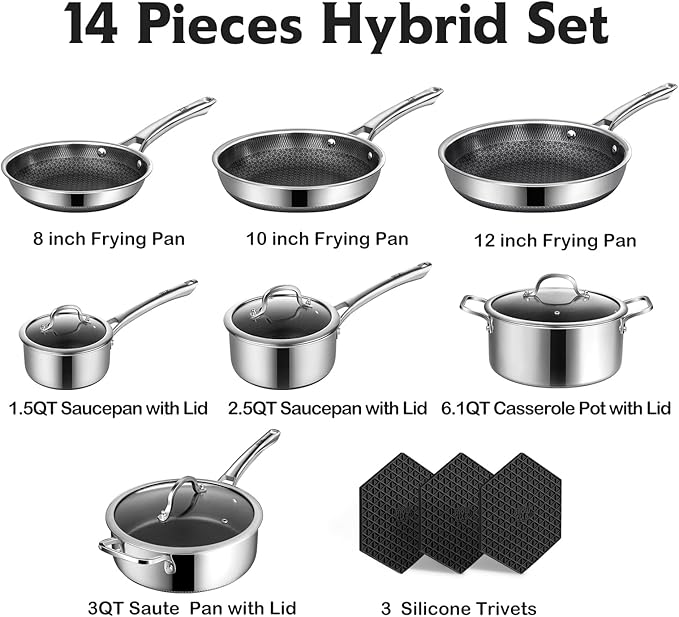 14 Pieces Hybrid Set

8 inch Frying Pan

10 inch Frying Pan

12 inch Frying Pan

1.5QT Saucepan with Lid

2.5QT Saucepan with Lid

6.1QT Casserole Pot with Lid

3QT Saute Pan with Lid

3 Silicone Trivets