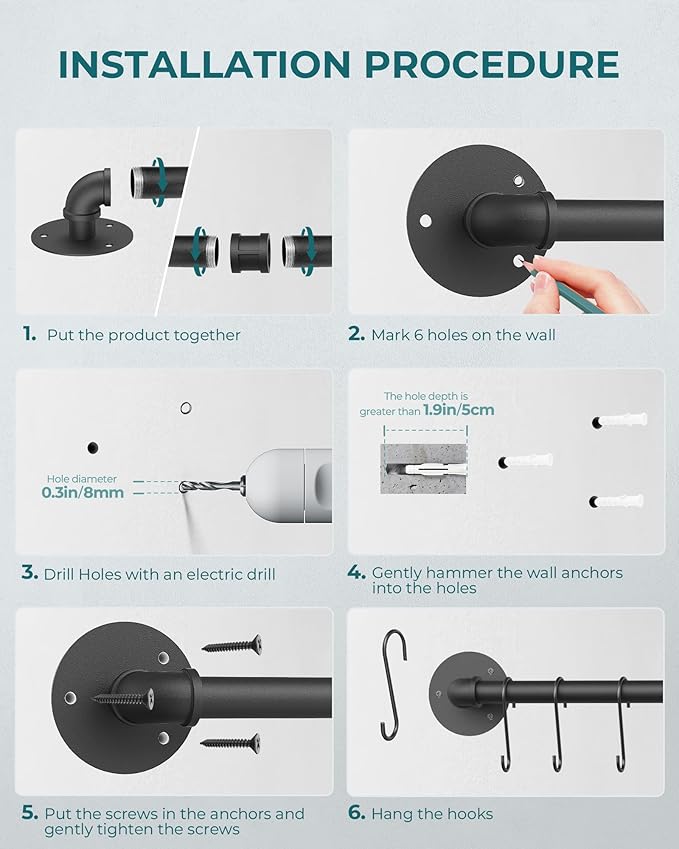 INSTALLATION PROCEDURE

1. Put the product together

2. Mark 6 holes on the wall

Hole diameter
0.3in/8mm

3. Drill Holes with an electric drill

The hole depth is greater than 1.9in/5cm

4. Gently hammer the wall anchors into the holes

5. Put the screws in the anchors and gently tighten the screws

6. Hang the hooks