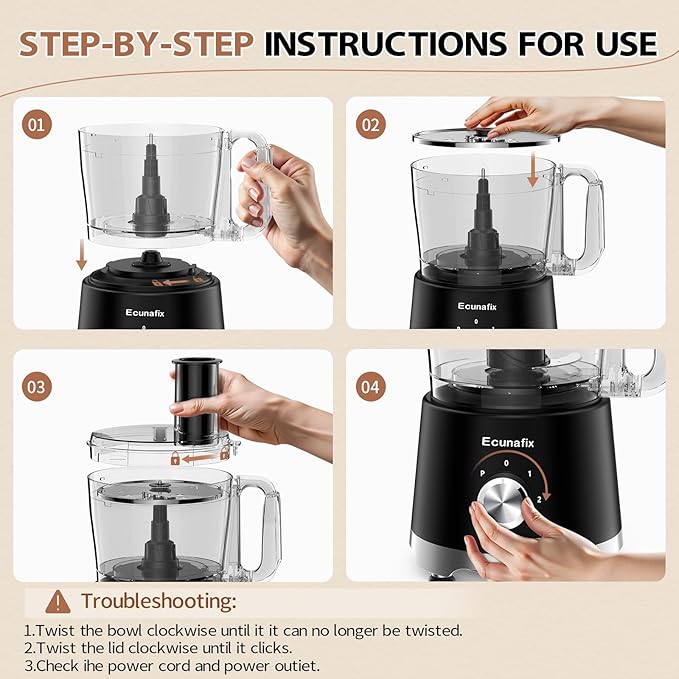 STEP-BY-STEP INSTRUCTIONS FOR USE

01

Ecunafix

02

Ecunafix

0

03

04

Ecunafix

P 0 1 2

Troubleshooting:

1.Twist the bowl clockwise until it it can no longer be twisted.
2.Twist the lid clockwise until it clicks.
3.Check ihe power cord and power outiet.