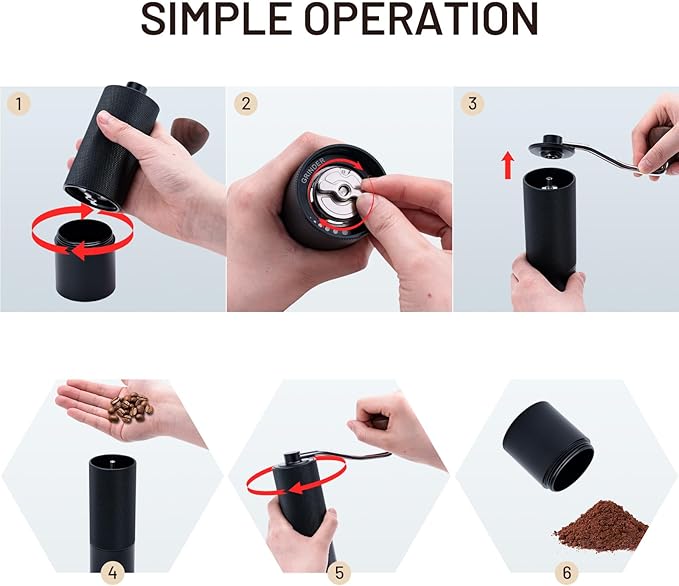 SIMPLE OPERATION

1

2

GRINDER

3

4

5

6