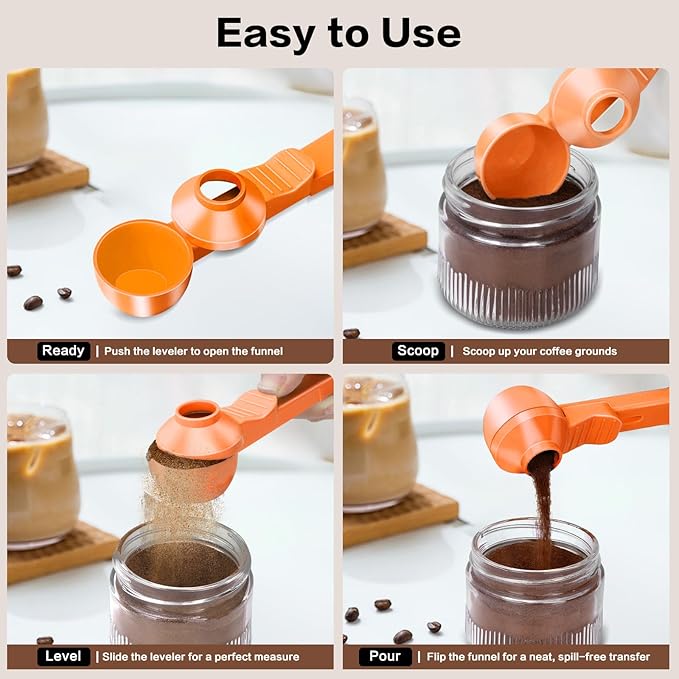 Easy to Use

Ready | Push the leveler to open the funnel

Scoop | Scoop up your coffee grounds

Level | Slide the leveler for a perfect measure

Pour | Flip the funnel for a neat, spill-free transfer