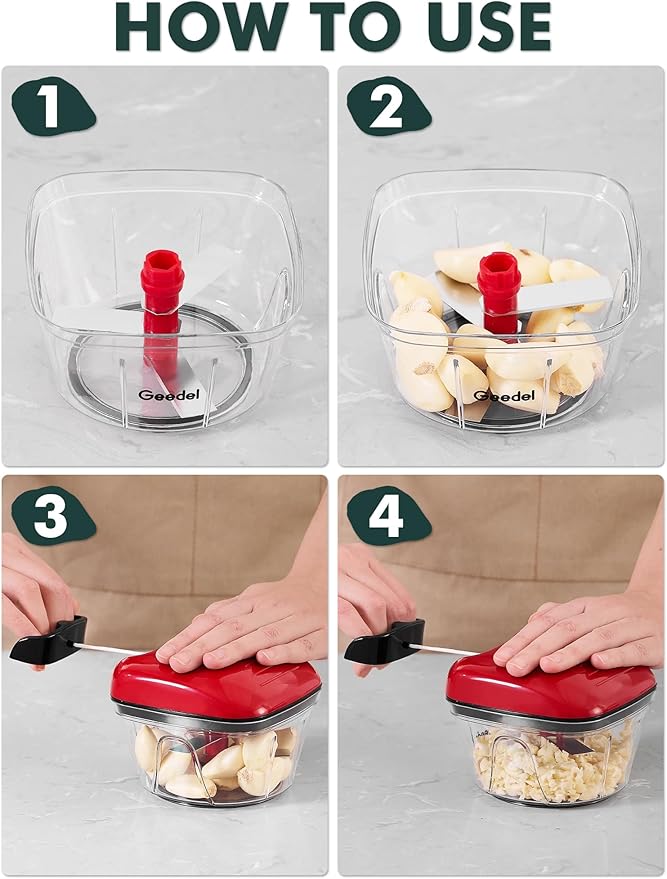 HOW TO USE

1

Geedel

2

Geedel

3

4