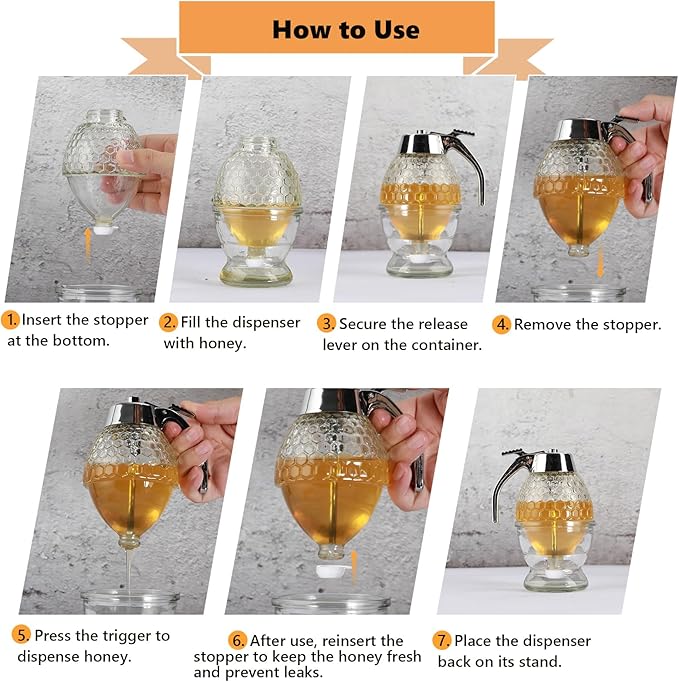 How to Use

1. Insert the stopper at the bottom.

2. Fill the dispenser with honey.

3. Secure the release lever on the container.

4. Remove the stopper.

5. Press the trigger to dispense honey.

6. After use, reinsert the stopper to keep the honey fresh and prevent leaks.

7. Place the dispenser back on its stand.