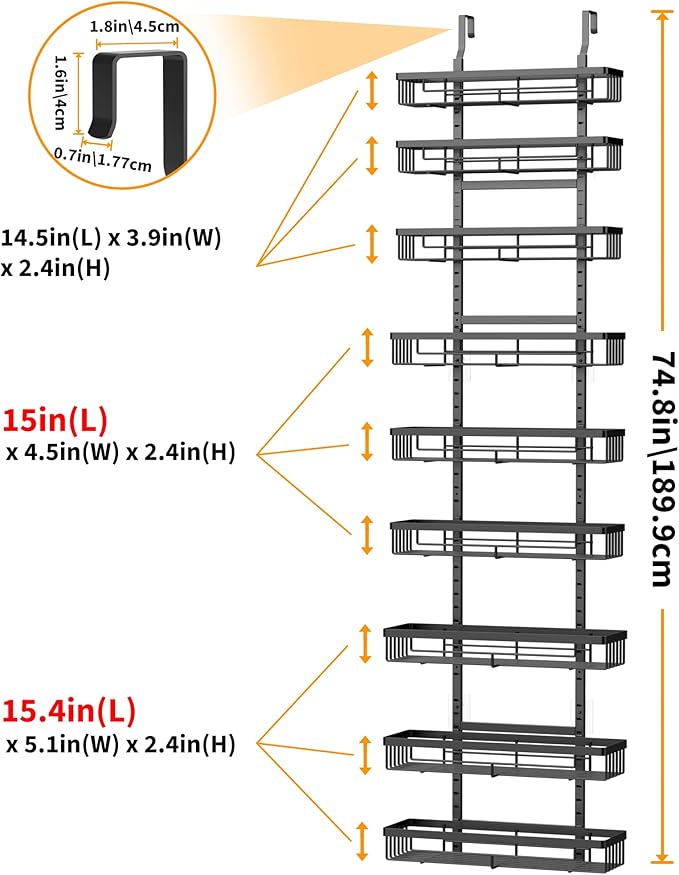 1.8in\4.5cm
1.6in\4cm
0.7in\1.77cm

14.5in(L) x 3.9in(W) x 2.4in(H)

15in(L) x 4.5in(W) x 2.4in(H)

15.4in(L) x 5.1in(W) x 2.4in(H)

74.8in\189.9cm