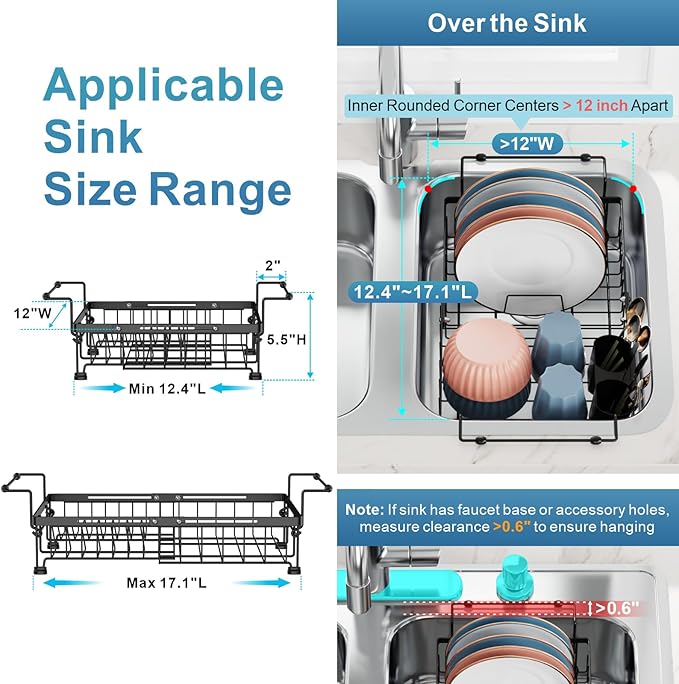 Applicable Sink Size Range

2"

12"W

5.5"H

Min 12.4"L

Max 17.1"L

Over the Sink

Inner Rounded Corner Centers > 12 inch Apart

>12"W

12.4"~17.1"L

Note: If sink has faucet base or accessory holes, measure clearance >0.6" to ensure hanging

>0.6"