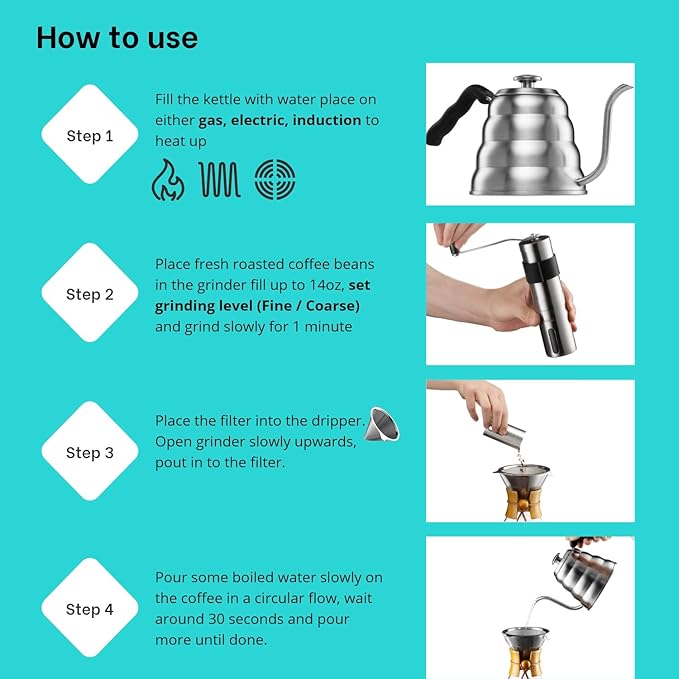 How to use

Step 1

Fill the kettle with water place on either gas, electric, induction to heat up

Step 2

Place fresh roasted coffee beans in the grinder fill up to 14oz, set grinding level (Fine / Coarse) and grind slowly for 1 minute

Step 3

Place the filter into the dripper. Open grinder slowly upwards, pout in to the filter.

Step 4

Pour some boiled water slowly on the coffee in a circular flow, wait around 30 seconds and pour more until done.