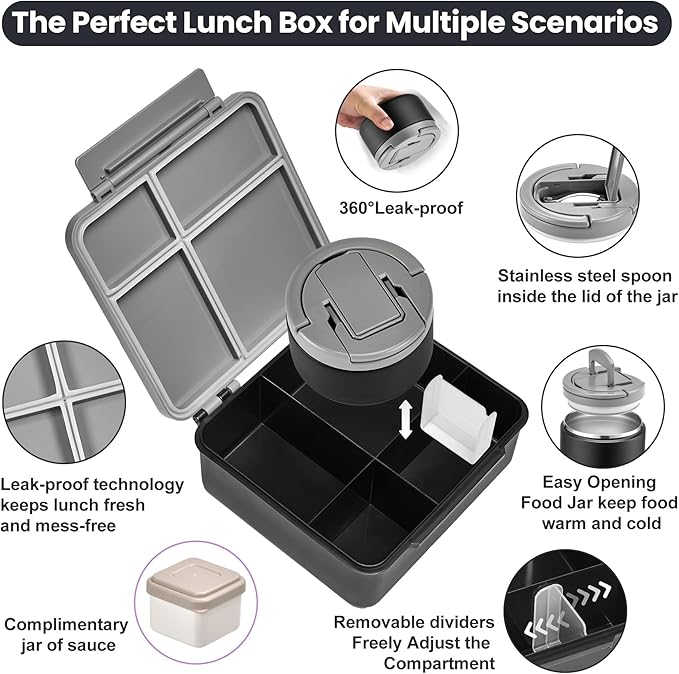 The Perfect Lunch Box for Multiple Scenarios

360°Leak-proof

Stainless steel spoon inside the lid of the jar

Leak-proof technology keeps lunch fresh and mess-free

Easy Opening Food Jar keep food warm and cold

Complimentary jar of sauce

Removable dividers Freely Adjust the Compartment