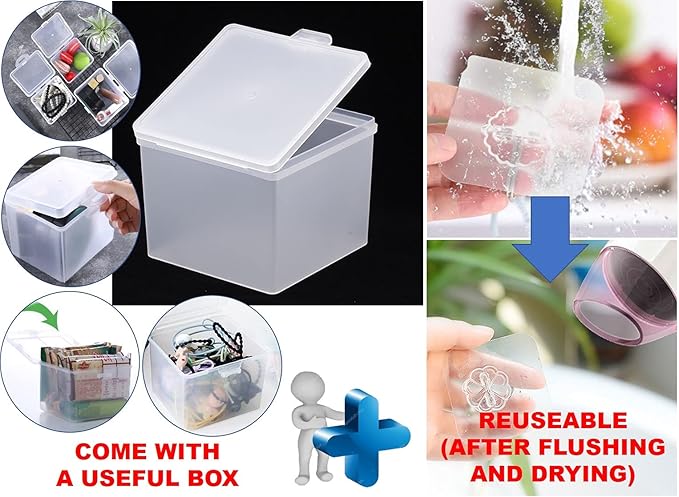 COME WITH
A USEFUL BOX

REUSEABLE
(AFTER FLUSHING
AND DRYING)