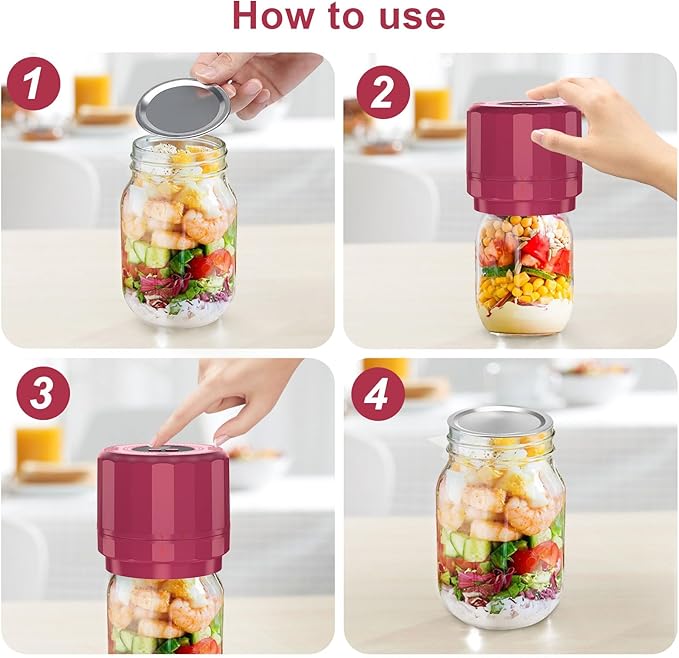 How to use

1

2

3

4