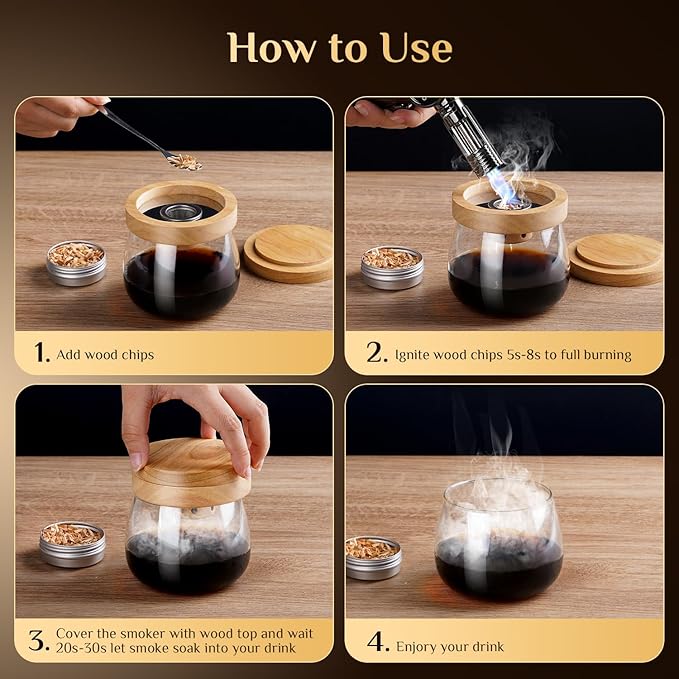 How to Use

1. Add wood chips

2. Ignite wood chips 5s-8s to full burning

3. Cover the smoker with wood top and wait 20s-30s let smoke soak into your drink

4. Enjoy your drink