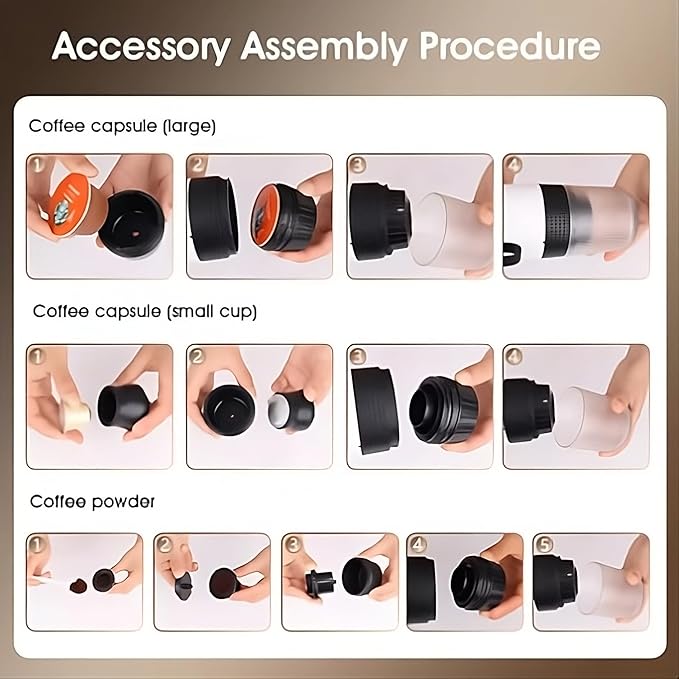 Accessory Assembly Procedure

Coffee capsule (large)

1 2 3 4

Coffee capsule (small cup)

1 2 3 4

Coffee powder

1 2 3 4 5