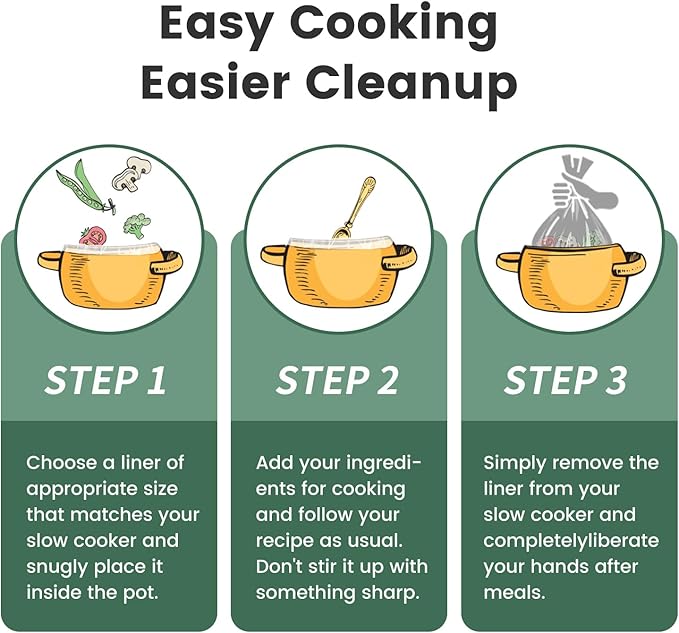 Easy Cooking
Easier Cleanup

STEP 1

Choose a liner of appropriate size that matches your slow cooker and snugly place it inside the pot.

STEP 2

Add your ingredients for cooking and follow your recipe as usual. Don't stir it up with something sharp.

STEP 3

Simply remove the liner from your slow cooker and completelyliberate your hands after meals.