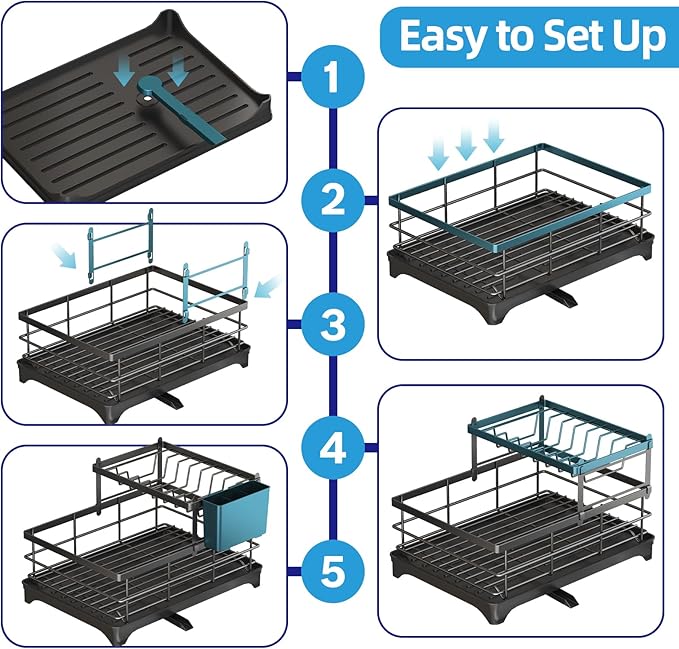 Easy to Set Up

1

2

3

4

5