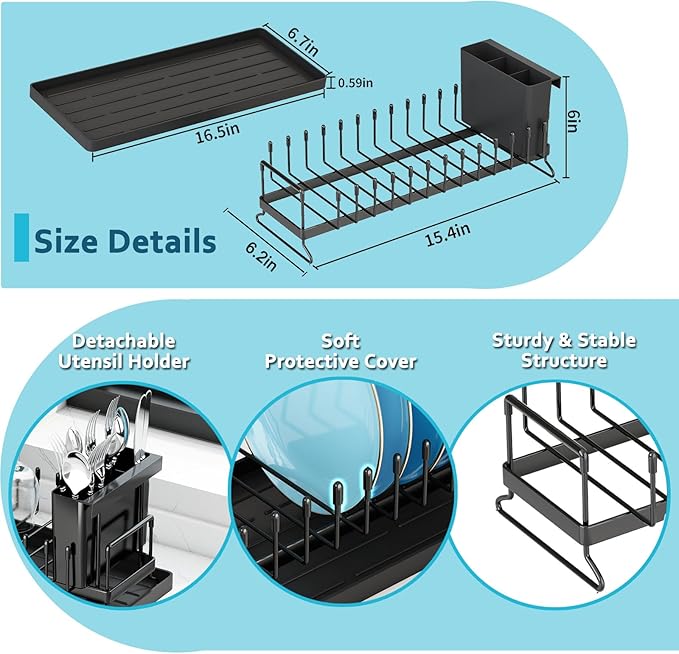 6.7in

0.59in

16.5in

6in

Size Details

6.2in

15.4in

Detachable Utensil Holder

Soft Protective Cover

Sturdy & Stable Structure