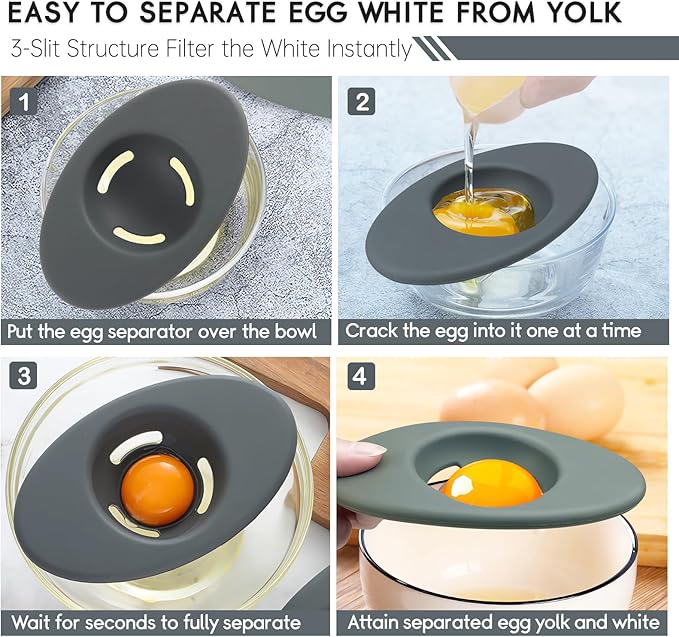 EASY TO SEPARATE EGG WHITE FROM YOLK

3-Slit Structure Filter the White Instantly

1

Put the egg separator over the bowl

2

Crack the egg into it one at a time

3

Wait for seconds to fully separate

4

Attain separated egg yolk and white